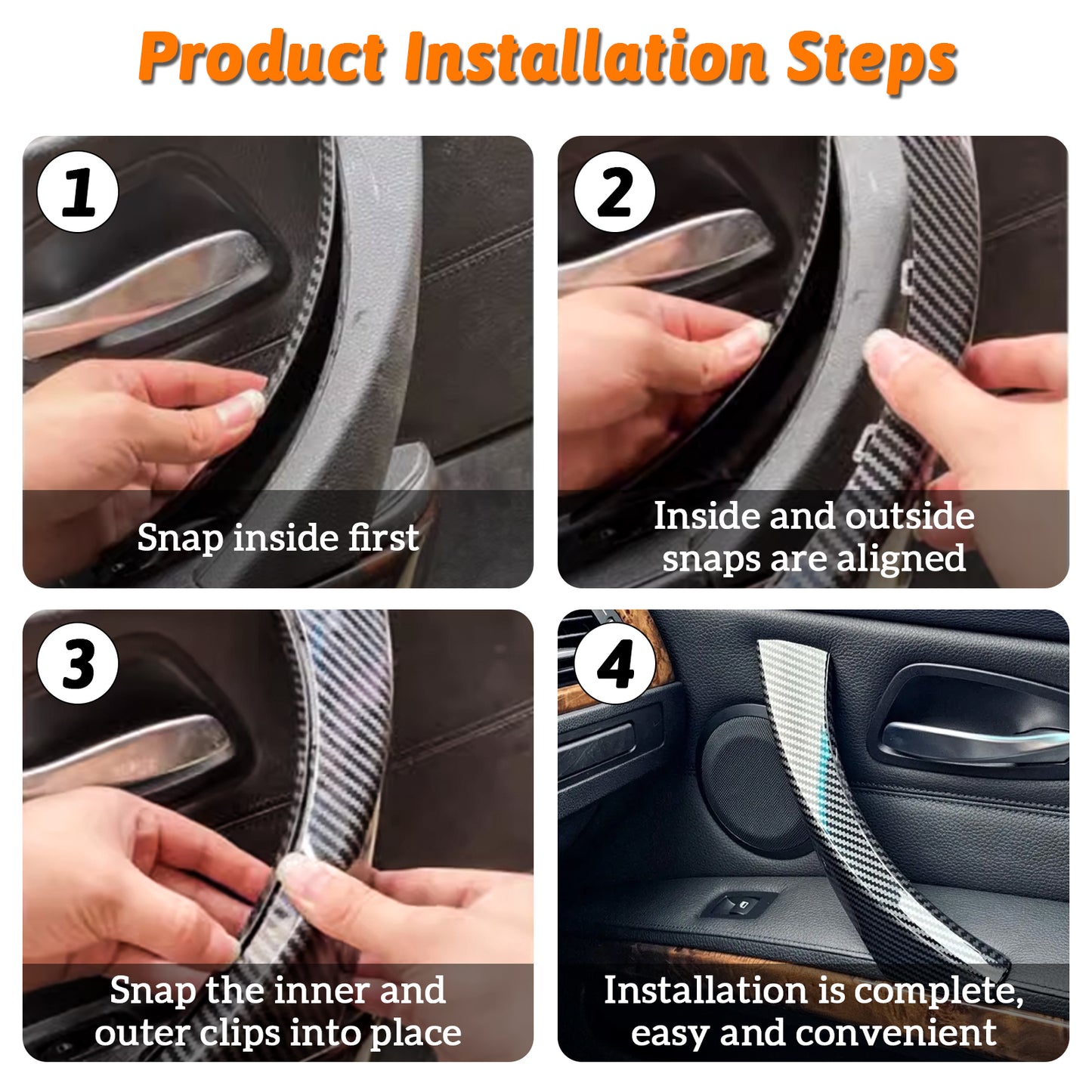 Product Installation Steps

1

Snap inside first

2

Inside and outside snaps are aligned

3

Snap the inner and outer clips into place

4

Installation is complete, easy and convenient