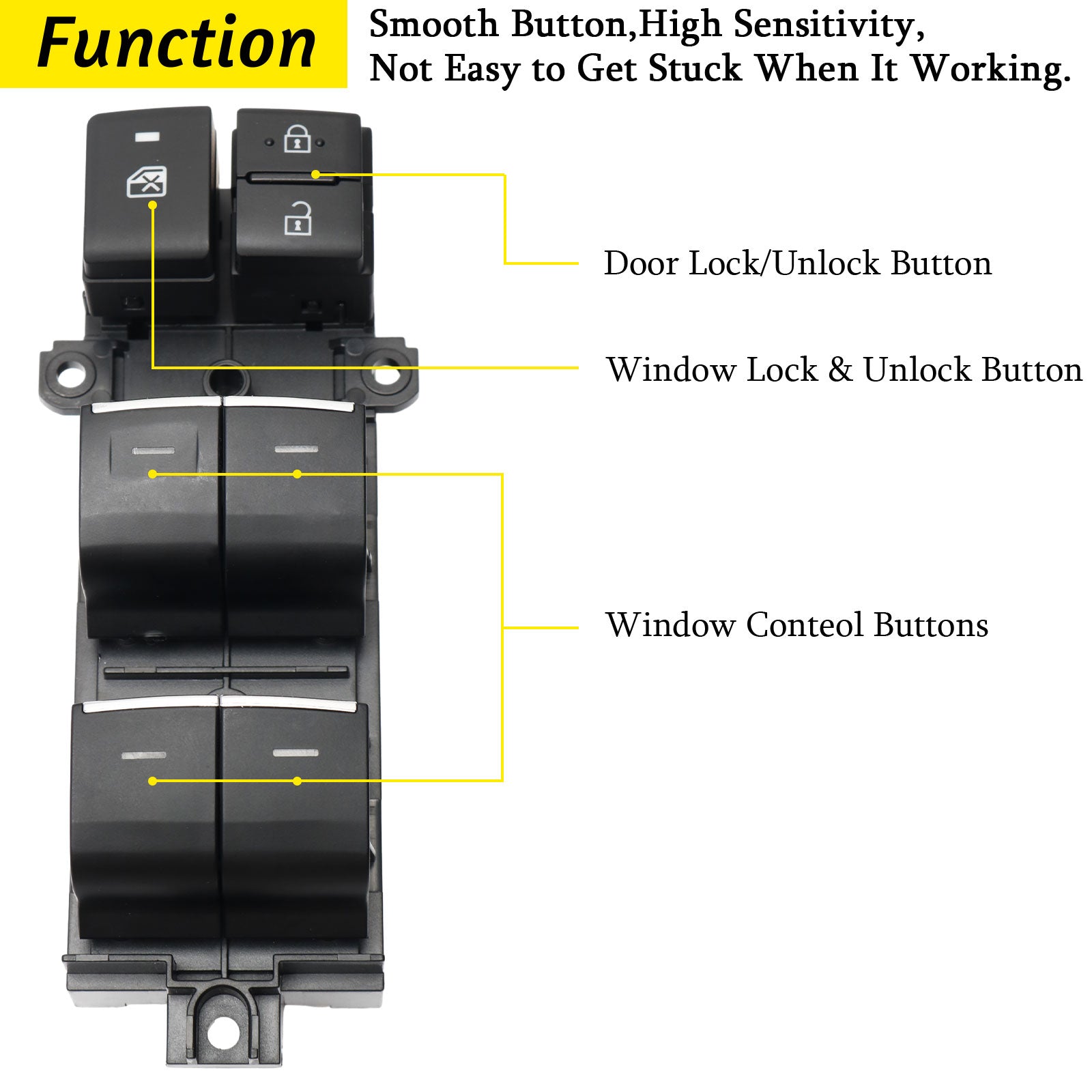 Function

Smooth Button,High Sensitivity, Not Easy to Get Stuck When It Working.

Door Lock/Unlock Button

Window Lock & Unlock Button

Window Conteol Buttons