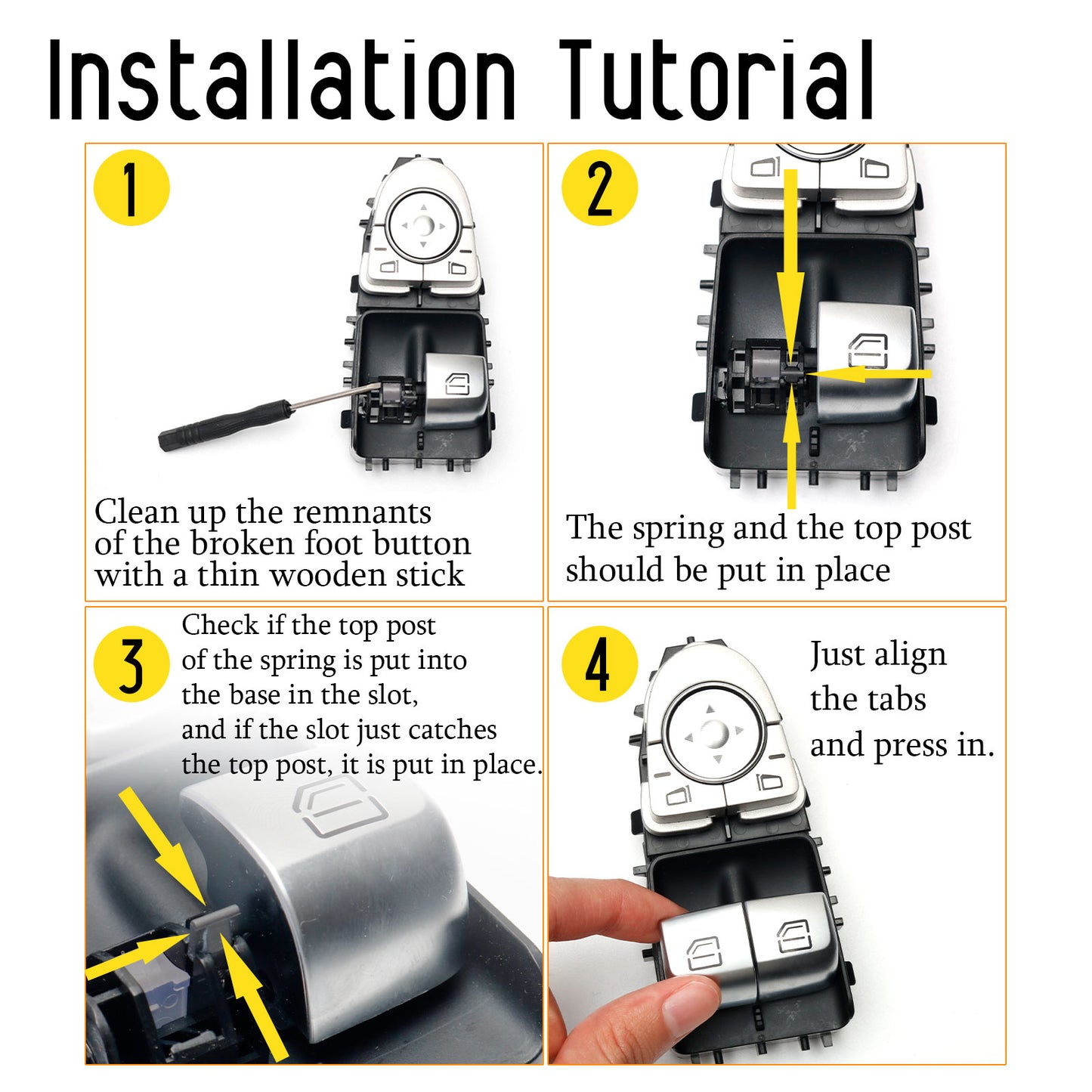 Installation Tutorial

1

Clean up the remnants of the broken foot button with a thin wooden stick

2

The spring and the top post should be put in place

3

Check if the top post of the spring is put into the base in the slot, and if the slot just catches the top post, it is put in place.

4

Just align the tabs and press in.