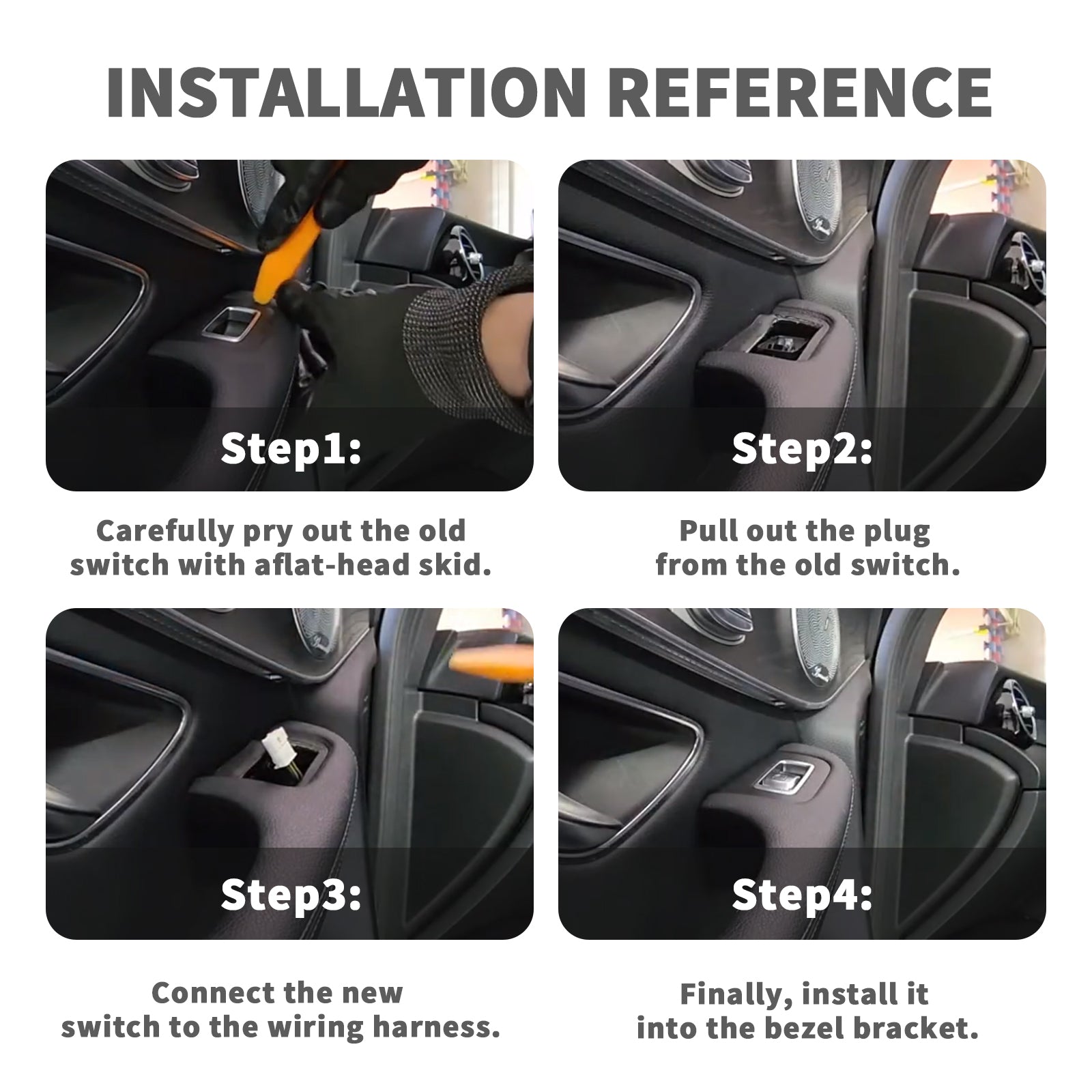 INSTALLATION REFERENCE

Step1:

Carefully pry out the old switch with aflat-head skid.

Step2:

Pull out the plug from the old switch.

Step3:

Connect the new switch to the wiring harness.

Step4:

Finally, install it into the bezel bracket.