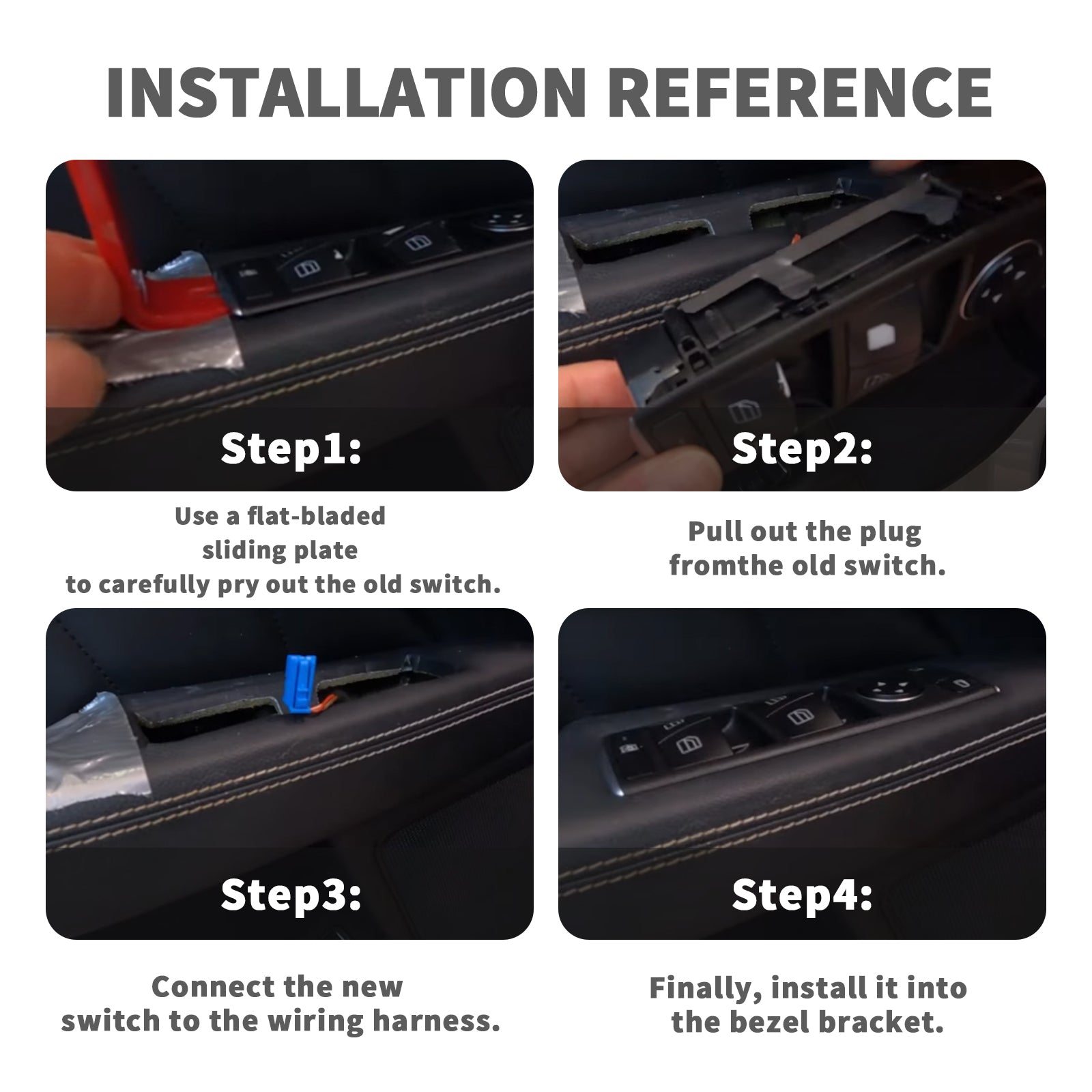 INSTALLATION REFERENCE

Step1:

Use a flat-bladed sliding plate to carefully pry out the old switch.

Step2:

Pull out the plug fromthe old switch.

Step3:

Connect the new switch to the wiring harness.

Step4:

Finally, install it into the bezel bracket.