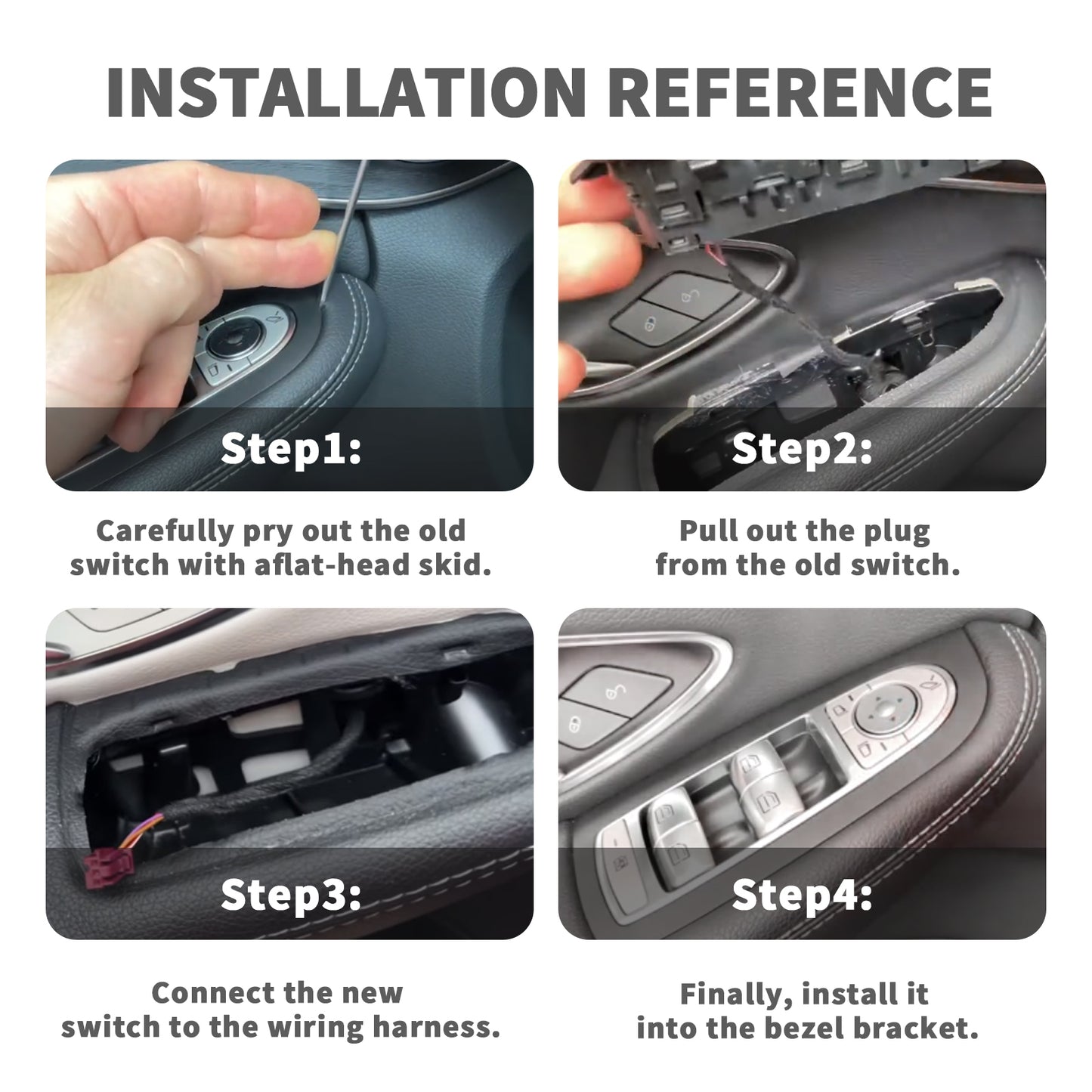 INSTALLATION REFERENCE

Step1:

Carefully pry out the old switch with aflat-head skid.

Step2:

Pull out the plug from the old switch.

Step3:

Connect the new switch to the wiring harness.

Step4:

Finally, install it into the bezel bracket.